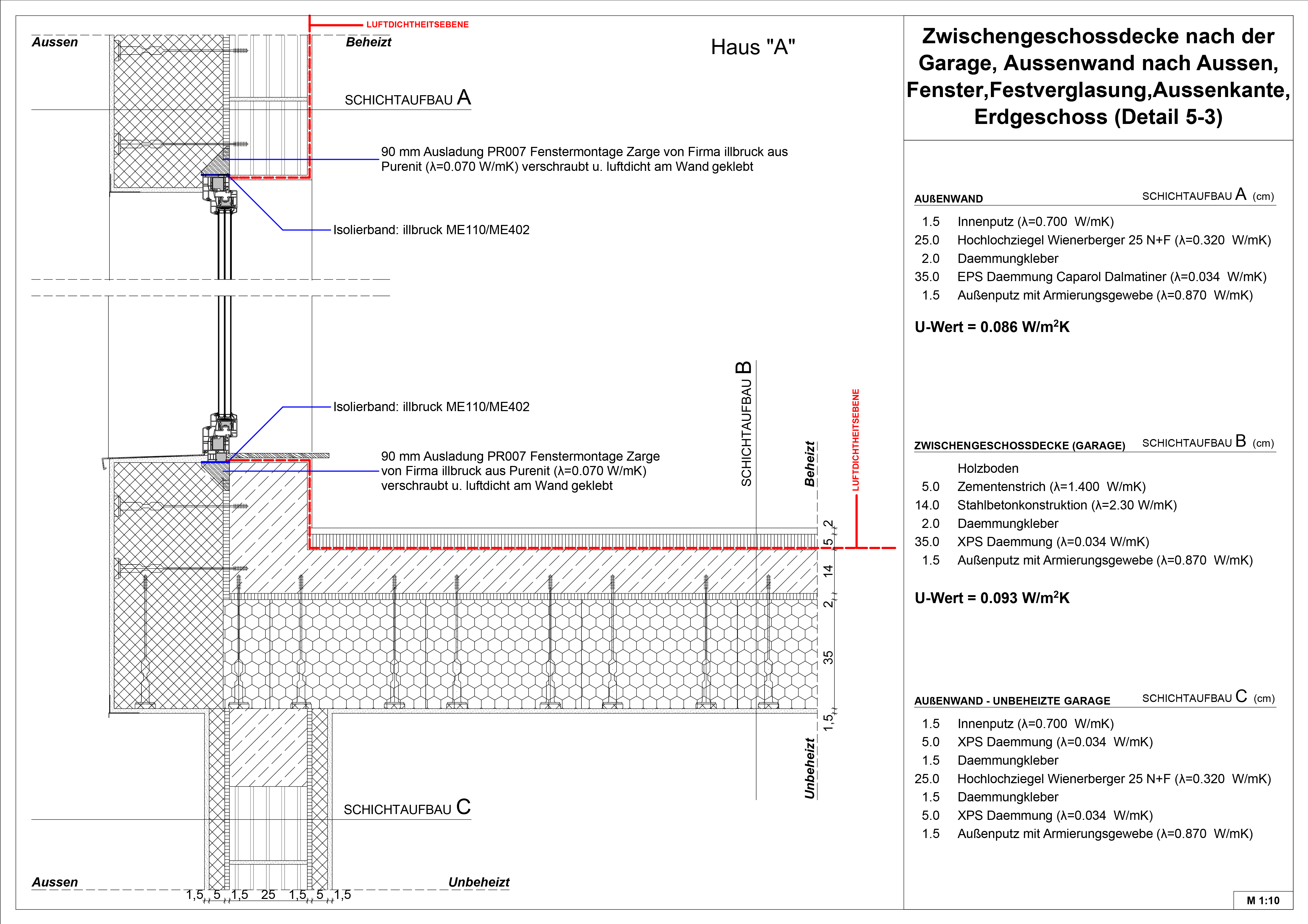 LUFTDICHTHEITSEBENE

Aussen

Beheizt

Haus "A"

SCHICHTAUFBAU A

90 mm Ausladung PR007 Fenstermontage Zarge von Firma illbruck aus Purenit (λ=0.070 W/mK) verschraubt u. luftdicht am Wand geklebt

Isolierband: illbruck ME110/ME402

Isolierband: illbruck ME110/ME402

90 mm Ausladung PR007 Fenstermontage Zarge von Firma illbruck aus Purenit (λ=0.070 W/mK) verschraubt u. luftdicht am Wand geklebt

SCHICHTAUFBAU B

Beheizt

LUFTDICHTHEITSEBENE

2
5
14
2
35
1,5

Unbeheizt

SCHICHTAUFBAU C

Aussen

Unbeheizt

1,5 5 1,5 25 1,5 5 1,5

Zwischengeschossdecke nach der Garage, Aussenwand nach Aussen, Fenster,Festverglasung,Aussenkante, Erdgeschoss (Detail 5-3)

AUßENWAND SCHICHTAUFBAU A (cm)

1.5 Innenputz (λ=0.700 W/mK)
25.0 Hochlochziegel Wienerberger 25 N+F (λ=0.320 W/mK)
2.0 Daemmungkleber
35.0 EPS Daemmung Caparol Dalmatiner (λ=0.034 W/mK)
1.5 Außenputz mit Armierungsgewebe (λ=0.870 W/mK)

U-Wert = 0.086 W/m$^2$K

ZWISCHENGESCHOSSDECKE (GARAGE) SCHICHTAUFBAU B (cm)

Holzboden
5.0 Zementenstrich (λ=1.400 W/mK)
14.0 Stahlbetonkonstruktion (λ=2.30 W/mK)
2.0 Daemmungkleber
35.0 XPS Daemmung (λ=0.034 W/mK)
1.5 Außenputz mit Armierungsgewebe (λ=0.870 W/mK)

U-Wert = 0.093 W/m$^2$K

AUßENWAND - UNBEHEIZTE GARAGE SCHICHTAUFBAU C (cm)

1.5 Innenputz (λ=0.700 W/mK)
5.0 XPS Daemmung (λ=0.034 W/mK)
1.5 Daemmungkleber
25.0 Hochlochziegel Wienerberger 25 N+F (λ=0.320 W/mK)
1.5 Daemmungkleber
5.0 XPS Daemmung (λ=0.034 W/mK)
1.5 Außenputz mit Armierungsgewebe (λ=0.870 W/mK)

M 1:10