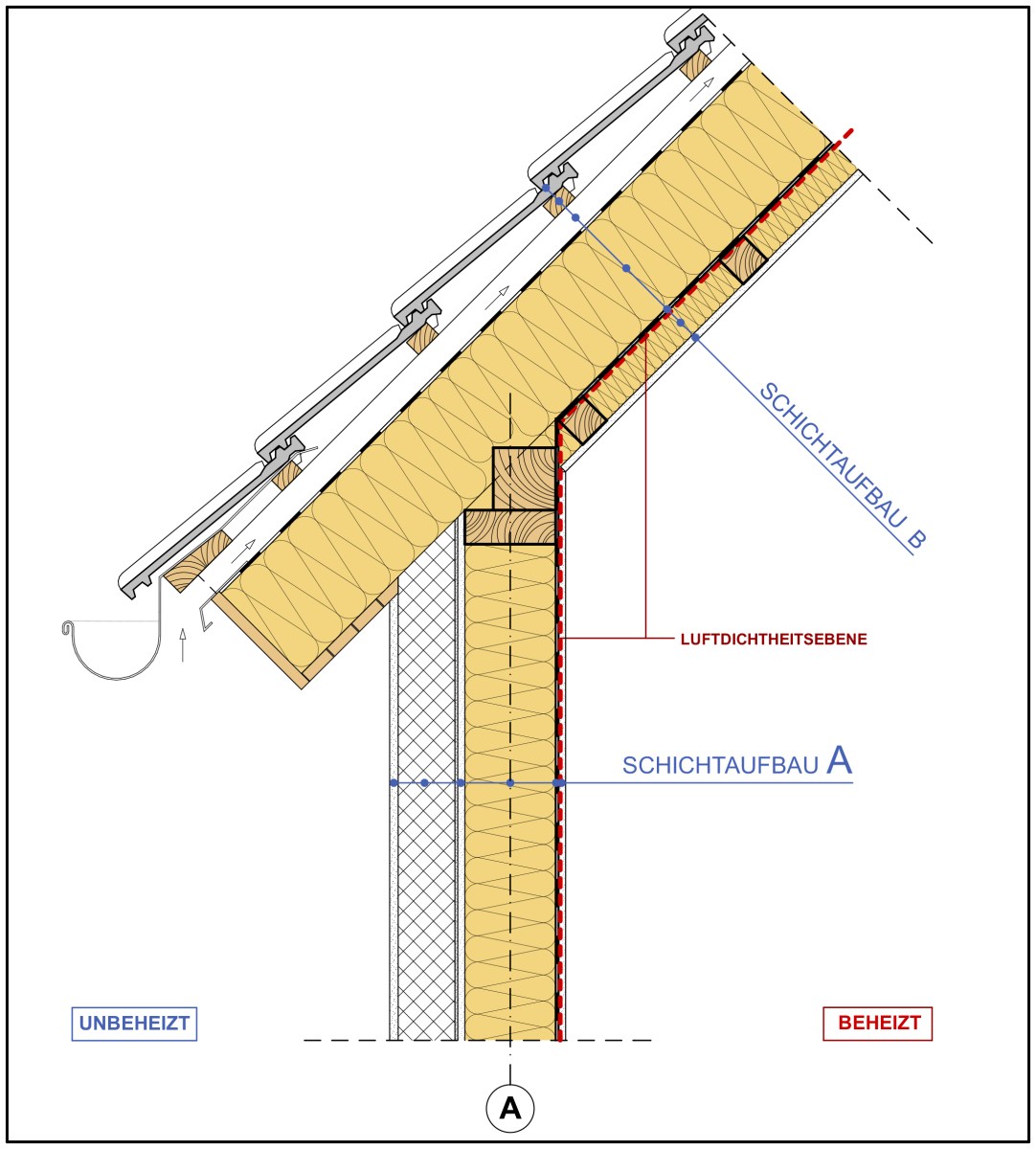 SCHICHTAUFBAU B

LUFTDICHTHEITSEBENE

SCHICHTAUFBAU A

UNBEHEIZT

BEHEIZT

A