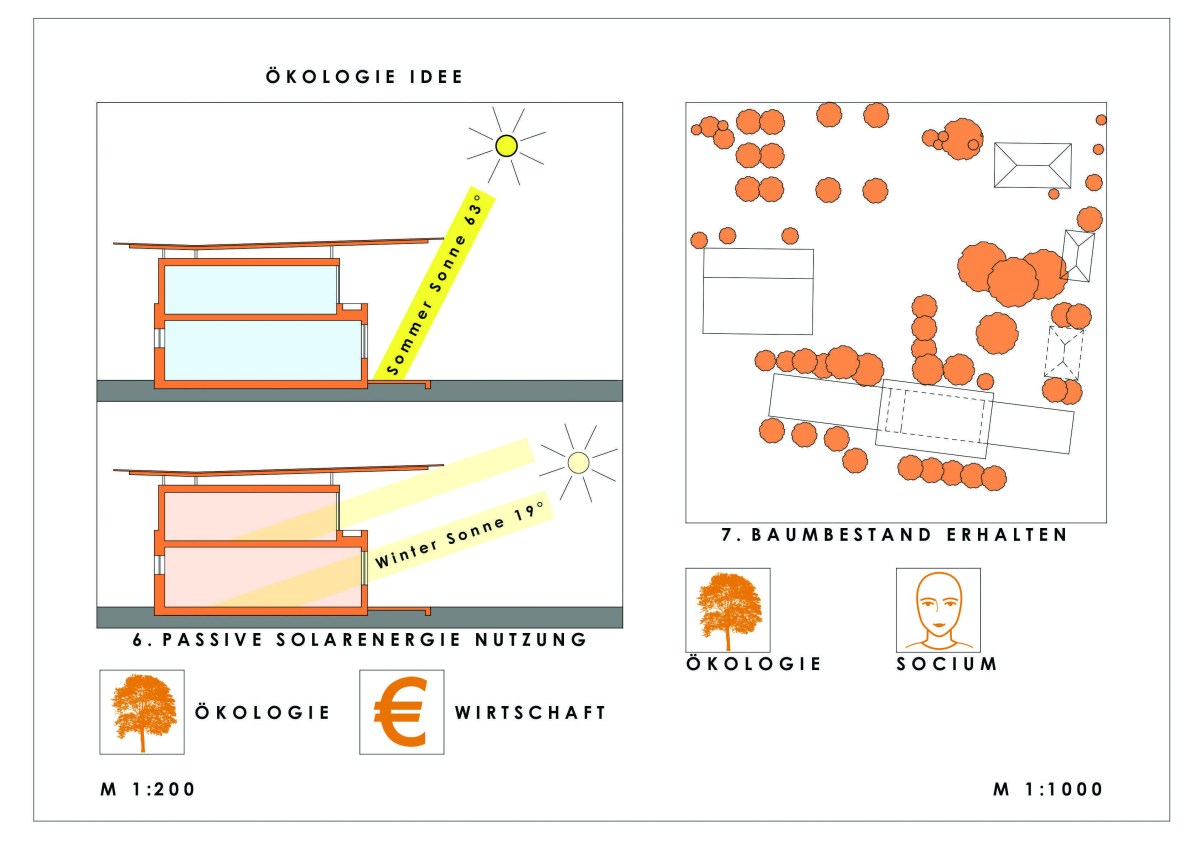 ÖKOLOGIE IDEE

Sommer Sonne 63°

Winter Sonne 19°

6. PASSIVE SOLARENERGIE NUTZUNG

ÖKOLOGIE

€

WIRTSCHAFT

M 1:200

7. BAUMBESTAND ERHALTEN

ÖKOLOGIE

SOCIUM

M 1:1000