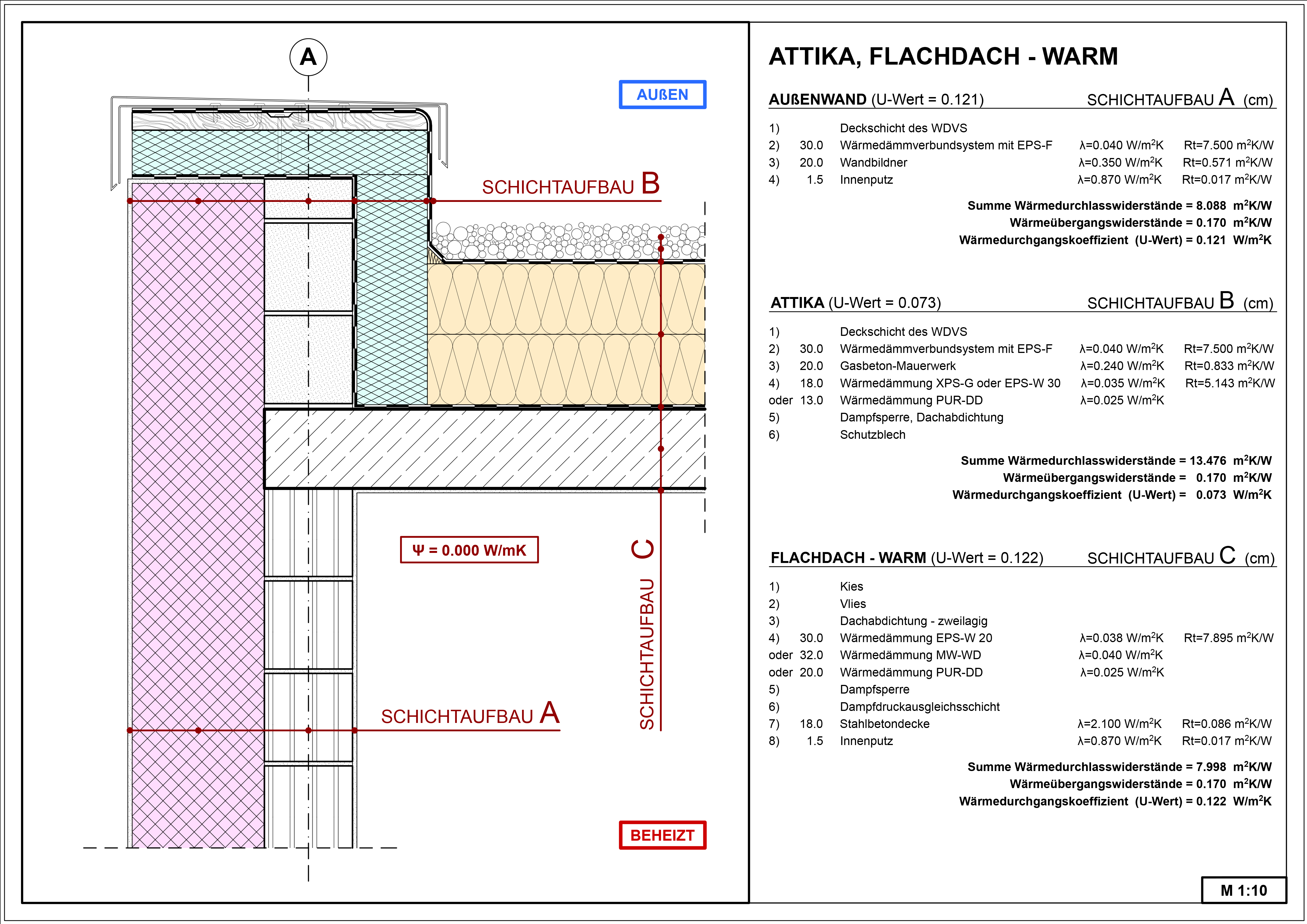 A

AUßEN

SCHICHTAUFBAU B

Ψ = 0.000 W/mK

SCHICHTAUFBAU C

SCHICHTAUFBAU A

BEHEIZT

ATTIKA, FLACHDACH - WARM

AUßENWAND (U-Wert = 0.121) SCHICHTAUFBAU A (cm)

| | | | | |
|---|---|---|---|---|
| 1) | | Deckschicht des WDVS | | |
| 2) | 30.0 | Wärmedämmverbundsystem mit EPS-F | λ=0.040 W/m$^2$K | Rt=7.500 m$^2$K/W |
| 3) | 20.0 | Wandbildner | λ=0.350 W/m$^2$K | Rt=0.571 m$^2$K/W |
| 4) | 1.5 | Innenputz | λ=0.870 W/m$^2$K | Rt=0.017 m$^2$K/W |

Summe Wärmedurchlasswiderstände = 8.088 m$^2$K/W
Wärmeübergangswiderstände = 0.170 m$^2$K/W
Wärmedurchgangskoeffizient (U-Wert) = 0.121 W/m$^2$K

ATTIKA (U-Wert = 0.073) SCHICHTAUFBAU B (cm)

| | | | | |
|---|---|---|---|---|
| 1) | | Deckschicht des WDVS | | |
| 2) | 30.0 | Wärmedämmverbundsystem mit EPS-F | λ=0.040 W/m$^2$K | Rt=7.500 m$^2$K/W |
| 3) | 20.0 | Gasbeton-Mauerwerk | λ=0.240 W/m$^2$K | Rt=0.833 m$^2$K/W |
| 4) | 18.0 | Wärmedämmung XPS-G oder EPS-W 30 | λ=0.035 W/m$^2$K | Rt=5.143 m$^2$K/W |
| oder | 13.0 | Wärmedämmung PUR-DD | λ=0.025 W/m$^2$K | |
| 5) | | Dampfsperre, Dachabdichtung | | |
| 6) | | Schutzblech | | |

Summe Wärmedurchlasswiderstände = 13.476 m$^2$K/W
Wärmeübergangswiderstände = 0.170 m$^2$K/W
Wärmedurchgangskoeffizient (U-Wert) = 0.073 W/m$^2$K

FLACHDACH - WARM (U-Wert = 0.122) SCHICHTAUFBAU C (cm)

| | | | | |
|---|---|---|---|---|
| 1) | | Kies | | |
| 2) | | Vlies | | |
| 3) | | Dachabdichtung - zweilagig | | |
| 4) | 30.0 | Wärmedämmung EPS-W 20 | λ=0.038 W/m$^2$K | Rt=7.895 m$^2$K/W |
| oder | 32.0 | Wärmedämmung MW-WD | λ=0.040 W/m$^2$K | |
| oder | 20.0 | Wärmedämmung PUR-DD | λ=0.025 W/m$^2$K | |
| 5) | | Dampfsperre | | |
| 6) | | Dampfdruckausgleichsschicht | | |
| 7) | 18.0 | Stahlbetondecke | λ=2.100 W/m$^2$K | Rt=0.086 m$^2$K/W |
| 8) | 1.5 | Innenputz | λ=0.870 W/m$^2$K | Rt=0.017 m$^2$K/W |

Summe Wärmedurchlasswiderstände = 7.998 m$^2$K/W
Wärmeübergangswiderstände = 0.170 m$^2$K/W
Wärmedurchgangskoeffizient (U-Wert) = 0.122 W/m$^2$K

M 1:10