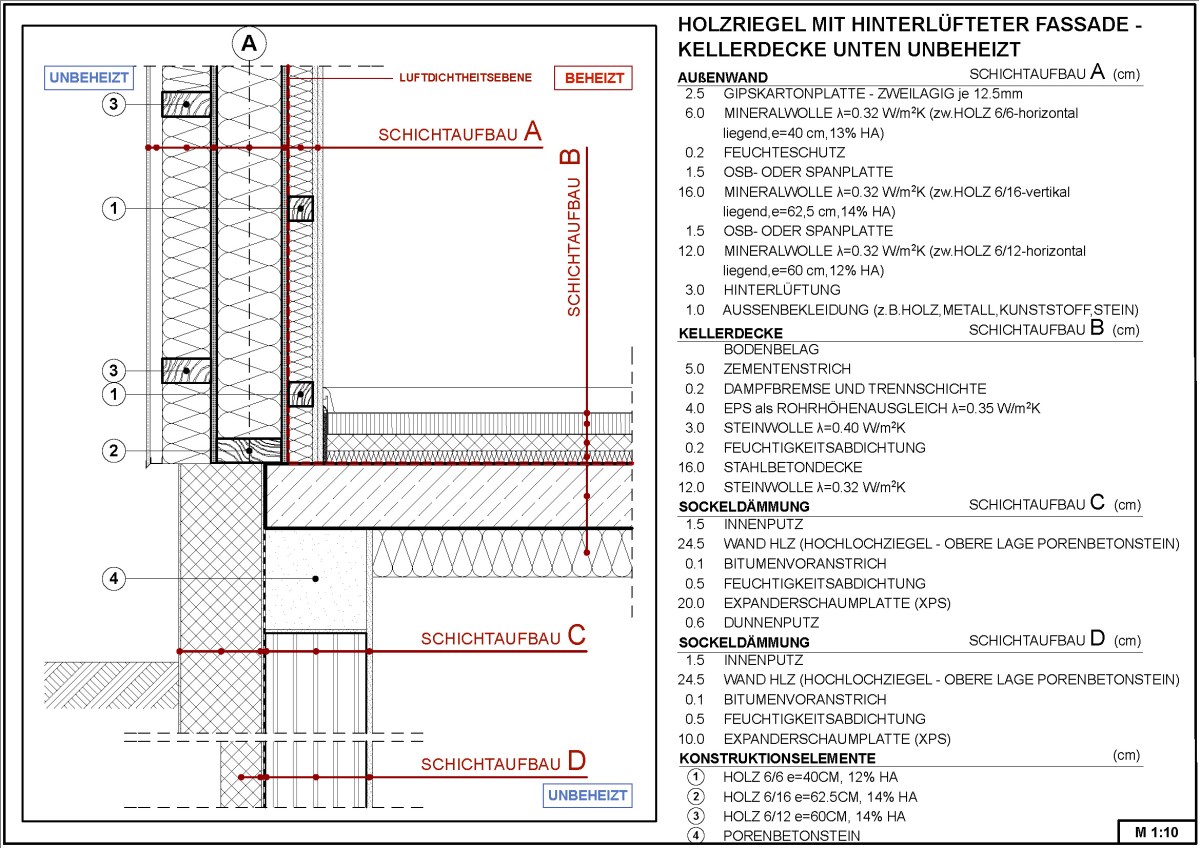 A

UNBEHEIZT

LUFTDICHTHEITSEBENE

BEHEIZT

3

SCHICHTAUFBAU A

SCHICHTAUFBAU B

1

3

1

2

4

SCHICHTAUFBAU C

SCHICHTAUFBAU D

UNBEHEIZT

HOLZRIEGEL MIT HINTERLÜFTETER FASSADE - KELLERDECKE UNTEN UNBEHEIZT

AUßENWAND SCHICHTAUFBAU A (cm)
2.5 GIPSKARTONPLATTE - ZWEILAGIG je 12.5mm
6.0 MINERALWOLLE λ=0.32 W/m²K (zw.HOLZ 6/6-horizontal liegend,e=40 cm,13% HA)
0.2 FEUCHTESCHUTZ
1.5 OSB- ODER SPANPLATTE
16.0 MINERALWOLLE λ=0.32 W/m²K (zw.HOLZ 6/16-vertikal liegend,e=62,5 cm,14% HA)
1.5 OSB- ODER SPANPLATTE
12.0 MINERALWOLLE λ=0.32 W/m²K (zw.HOLZ 6/12-horizontal liegend,e=60 cm,12% HA)
3.0 HINTERLÜFTUNG
1.0 AUSSENBEKLEIDUNG (z.B.HOLZ,METALL,KUNSTSTOFF,STEIN)

KELLERDECKE SCHICHTAUFBAU B (cm)
BODENBELAG
5.0 ZEMENTENSTRICH
0.2 DAMPFBREMSE UND TRENNSCHICHTE
4.0 EPS als ROHRHÖHENAUSGLEICH λ=0.35 W/m²K
3.0 STEINWOLLE λ=0.40 W/m²K
0.2 FEUCHTIGKEITSABDICHTUNG
16.0 STAHLBETONDECKE
12.0 STEINWOLLE λ=0.32 W/m²K

SOCKELDÄMMUNG SCHICHTAUFBAU C (cm)
1.5 INNENPUTZ
24.5 WAND HLZ (HOCHLOCHZIEGEL - OBERE LAGE PORENBETONSTEIN)
0.1 BITUMENVORANSTRICH
0.5 FEUCHTIGKEITSABDICHTUNG
20.0 EXPANDERSCHAUMPLATTE (XPS)
0.6 DUNNENPUTZ

SOCKELDÄMMUNG SCHICHTAUFBAU D (cm)
1.5 INNENPUTZ
24.5 WAND HLZ (HOCHLOCHZIEGEL - OBERE LAGE PORENBETONSTEIN)
0.1 BITUMENVORANSTRICH
0.5 FEUCHTIGKEITSABDICHTUNG
10.0 EXPANDERSCHAUMPLATTE (XPS)

KONSTRUKTIONSELEMENTE (cm)
1 HOLZ 6/6 e=40CM, 12% HA
2 HOLZ 6/16 e=62.5CM, 14% HA
3 HOLZ 6/12 e=60CM, 14% HA
4 PORENBETONSTEIN

M 1:10